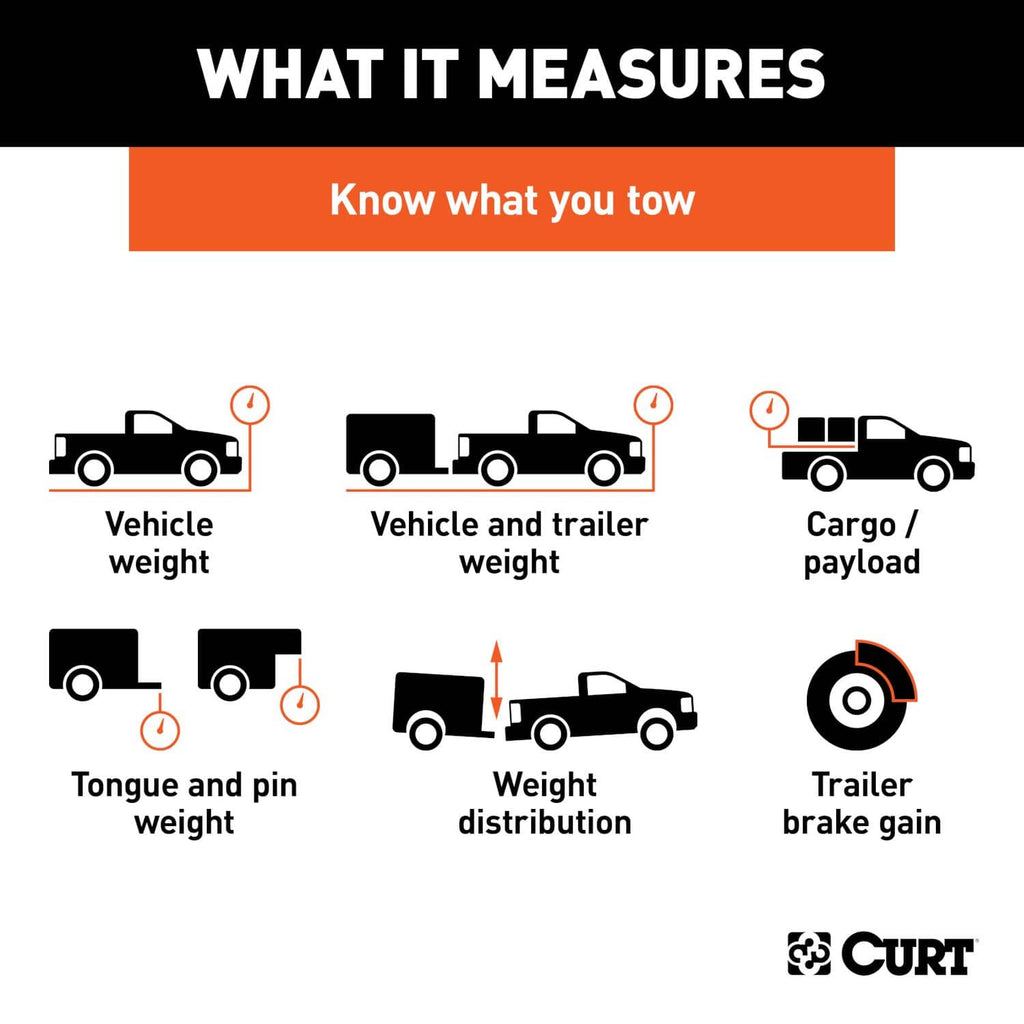 WHAT IT MEASURES

Know what you tow

Vehicle weight

Vehicle and trailer weight

Cargo / payload

Tongue and pin weight

Weight distribution

Trailer brake gain

CURT